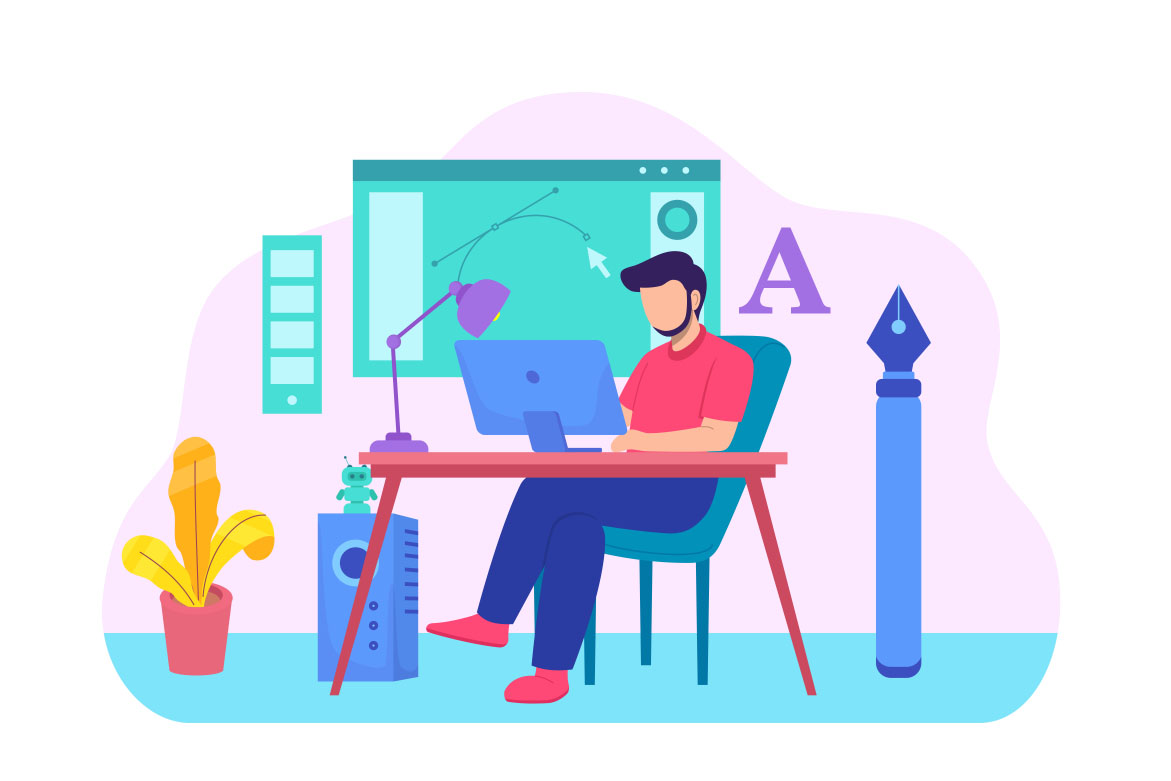 A